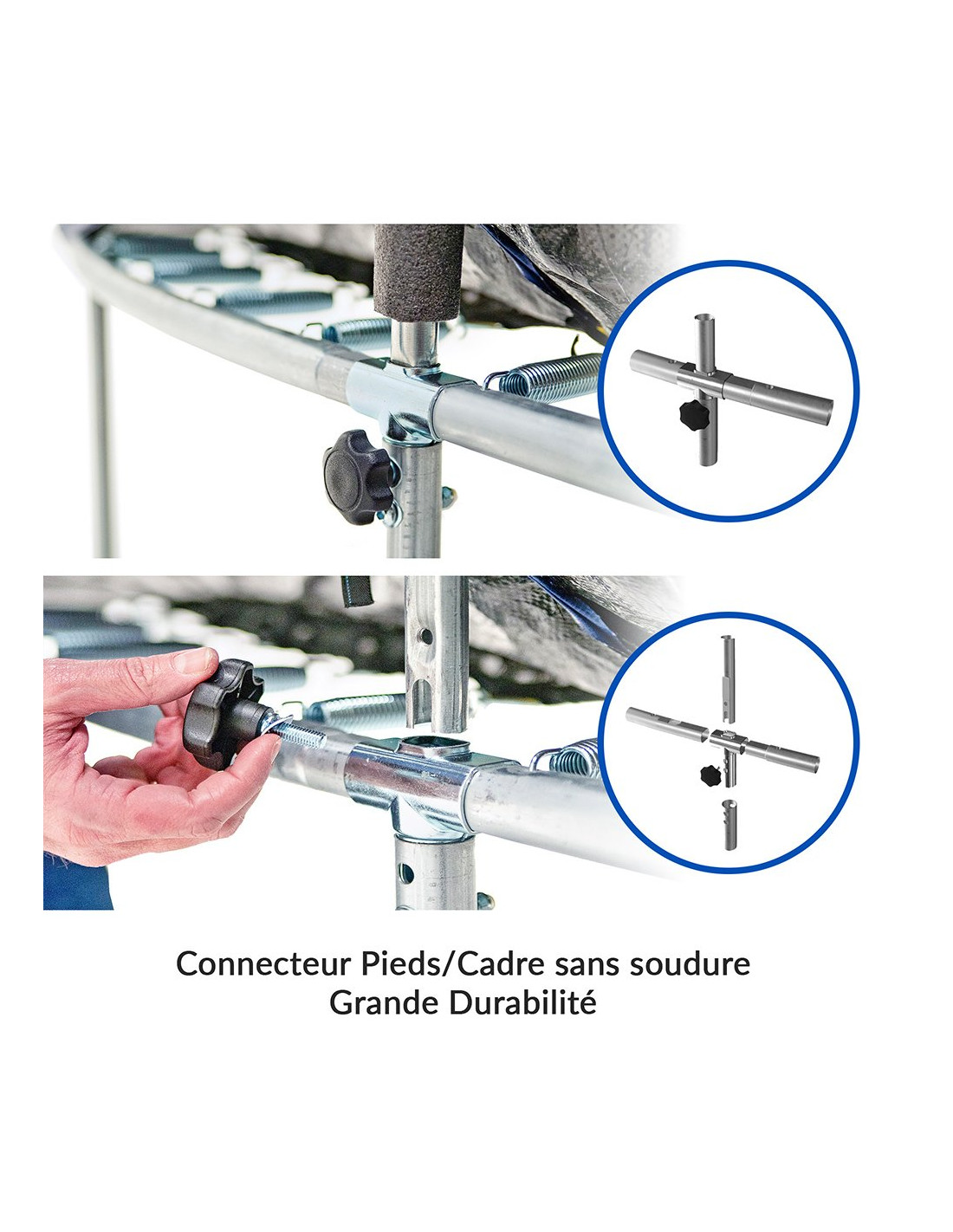 Connecteur Pieds/Cadre sans soudure
Grande Durabilité